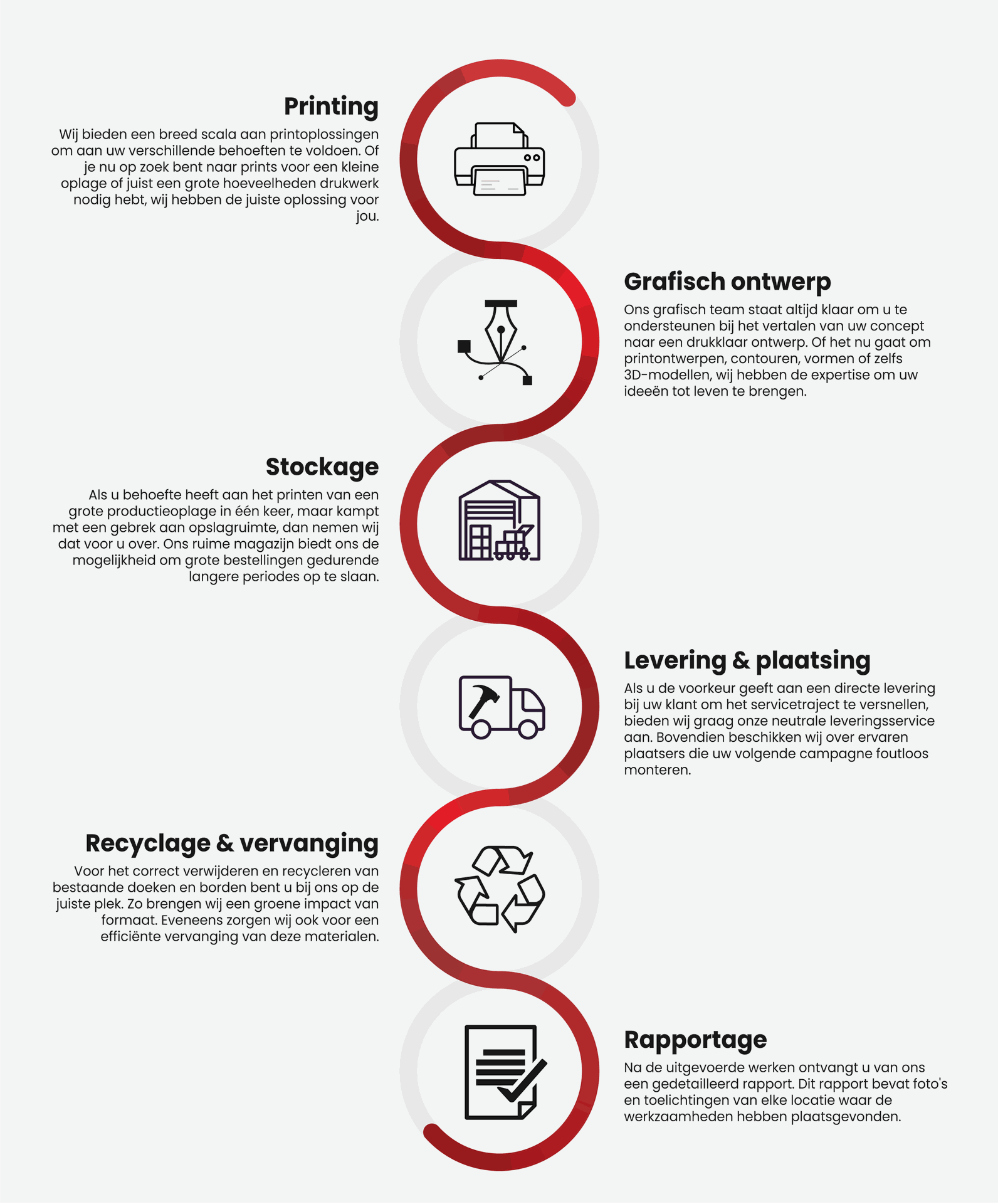 Printing

Wij bieden een breed scala aan printoplossingen om aan uw verschillende behoeften te voldoen. Of je nu op zoek bent naar prints voor een kleine oplage of juist een grote hoeveelheden drukwerk nodig hebt, wij hebben de juiste oplossing voor jou.

Grafisch ontwerp

Ons grafisch team staat altijd klaar om u te ondersteunen bij het vertalen van uw concept naar een drukklaar ontwerp. Of het nu gaat om printontwerpen, contouren, vormen of zelfs 3D-modellen, wij hebben de expertise om uw ideeën tot leven te brengen.

Stockage

Als u behoefte heeft aan het printen van een grote productieoplage in één keer, maar kampt met een gebrek aan opslagruimte, dan nemen wij dat voor u over. Ons ruime magazijn biedt ons de mogelijkheid om grote bestellingen gedurende langere periodes op te slaan.

Levering & plaatsing

Als u de voorkeur geeft aan een directe levering bij uw klant om het servicetraject te versnellen, bieden wij graag onze neutrale leveringsservice aan. Bovendien beschikken wij over ervaren plaatsers die uw volgende campagne foutloos monteren.

Recyclage & vervanging

Voor het correct verwijderen en recycleren van bestaande doeken en borden bent u bij ons op de juiste plek. Zo brengen wij een groene impact van formaat. Eveneens zorgen wij ook voor een efficiënte vervanging van deze materialen.

Rapportage

Na de uitgevoerde werken ontvangt u van ons een gedetailleerd rapport. Dit rapport bevat foto's en toelichtingen van elke locatie waar de werkzaamheden hebben plaatsgevonden.